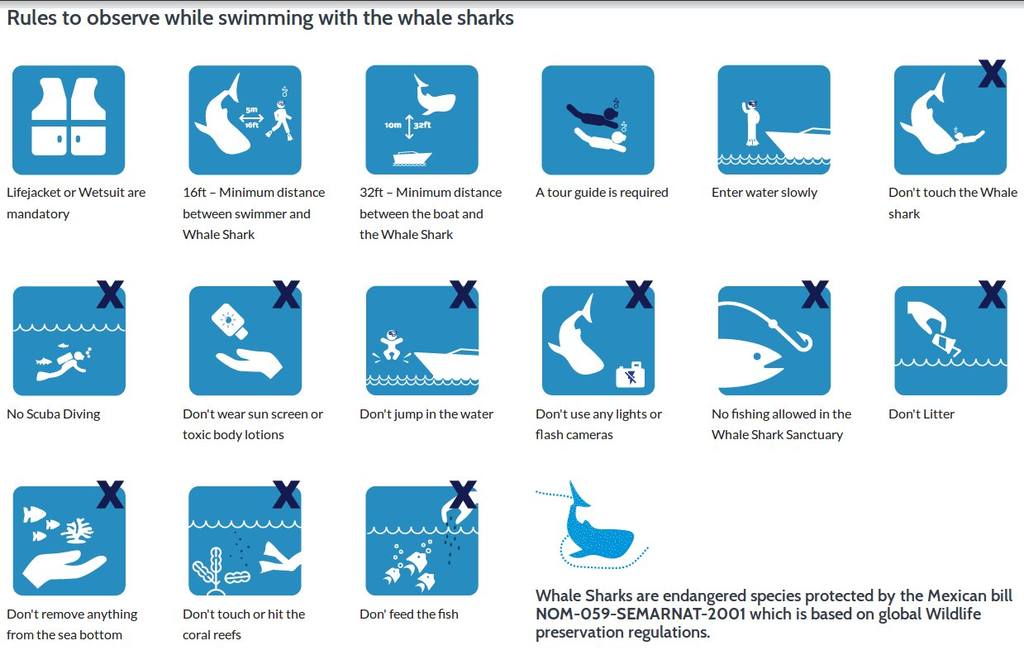 Rules to observe while swimming with the whale sharks

Lifejacket or Wetsuit are mandatory

5m
16ft

16ft – Minimum distance between swimmer and Whale Shark

10m 32ft

32ft – Minimum distance between the boat and the Whale Shark

A tour guide is required

Enter water slowly

X

Don't touch the Whale shark

X

No Scuba Diving

X

Don't wear sun screen or toxic body lotions

X

Don't jump in the water

X

Don't use any lights or flash cameras

X

No fishing allowed in the Whale Shark Sanctuary

X

Don't Litter

X

Don't remove anything from the sea bottom

X

Don't touch or hit the coral reefs

X

Don' feed the fish

Whale Sharks are endangered species protected by the Mexican bill NOM-059-SEMARNAT-2001 which is based on global Wildlife preservation regulations.